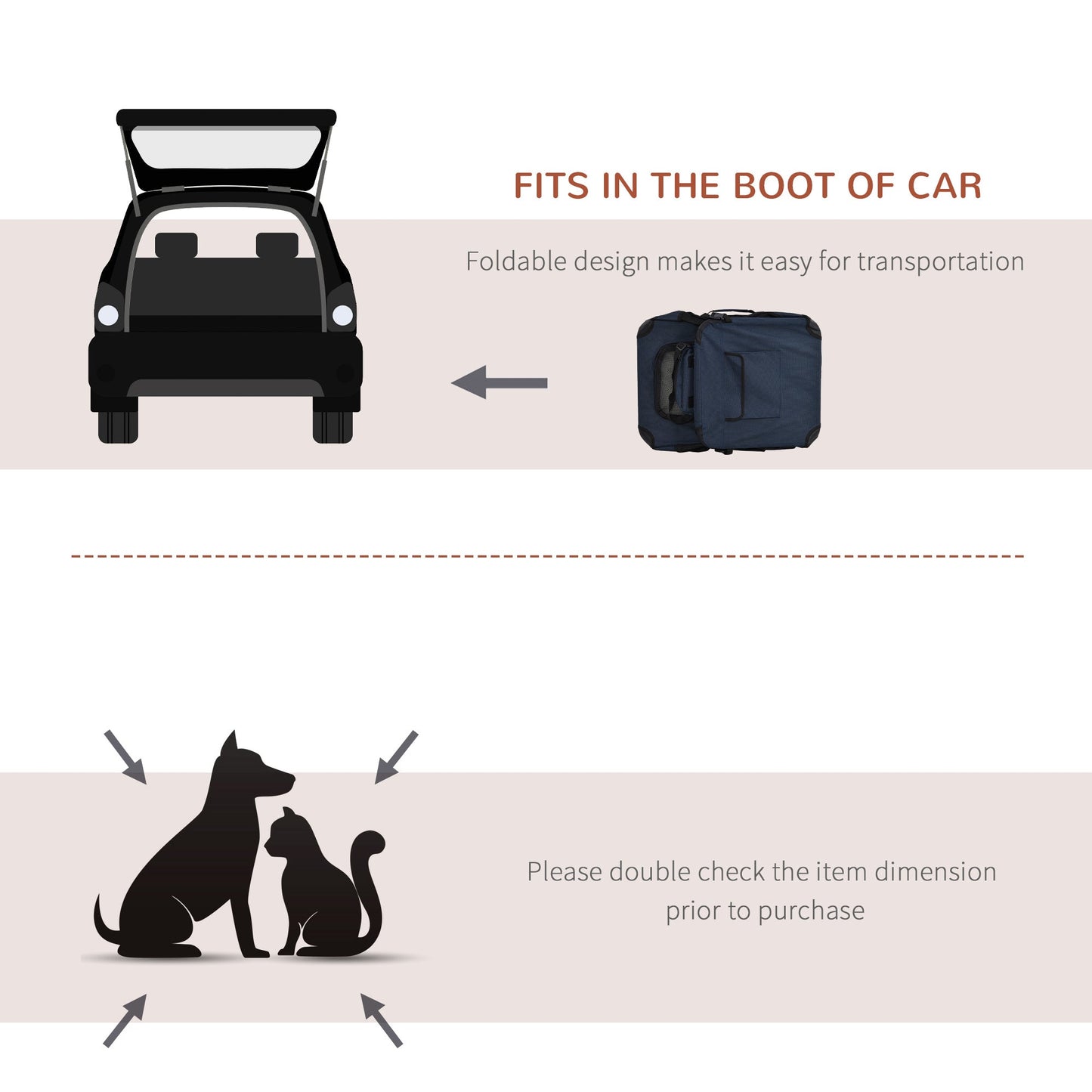 FITS IN THE BOOT OF CAR

Foldable design makes it easy for transportation

Please double check the item dimension prior to purchase